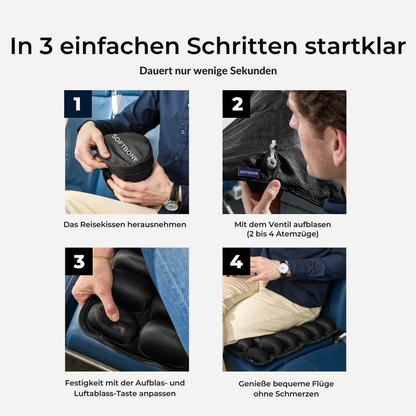 In 3 einfachen Schritten startklar

Dauert nur wenige Sekunden

1

SOFTBONE

Das Reisekissen herausnehmen

2

SOFTBONE

Mit dem Ventil aufblasen (2 bis 4 Atemzüge)

3

Festigkeit mit der Aufblas- und Luftablass-Taste anpassen

4

Genieße bequeme Flüge ohne Schmerzen